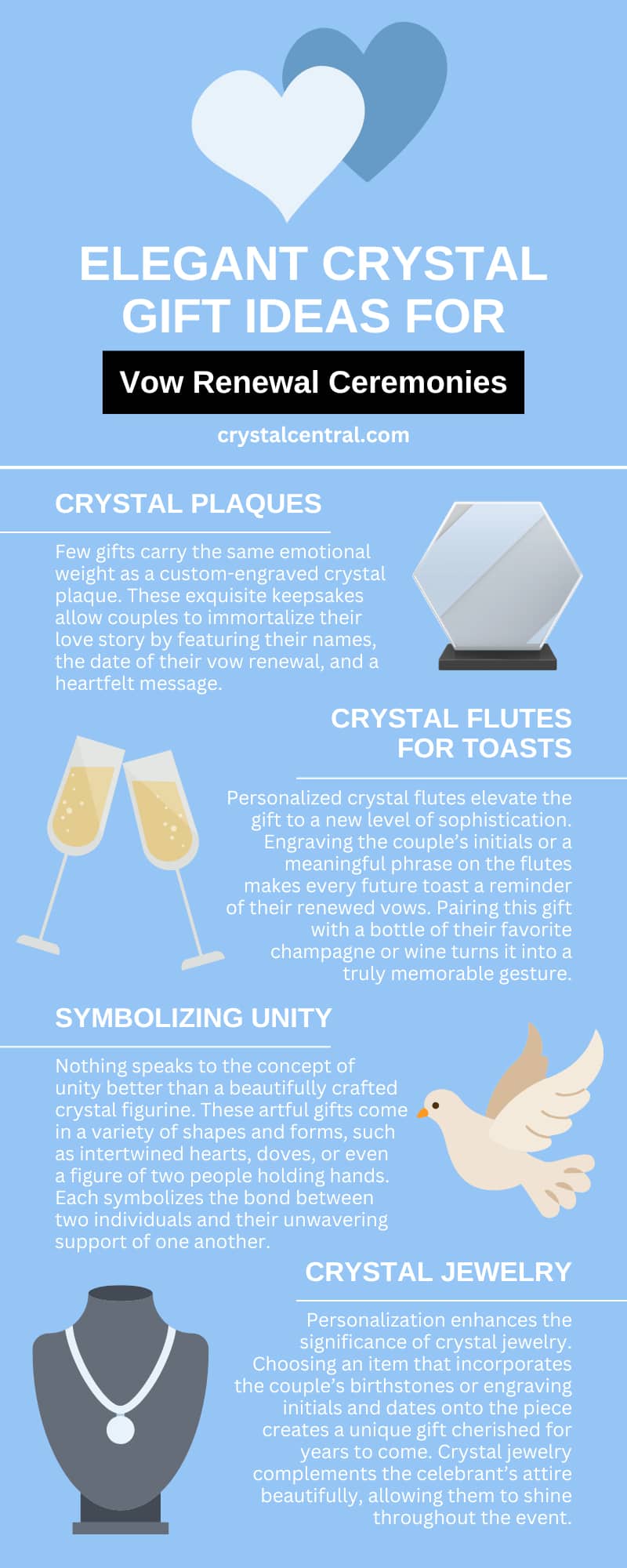 ELEGANT CRYSTAL GIFT IDEAS FOR

Vow Renewal Ceremonies

crystalcentral.com

CRYSTAL PLAQUES

Few gifts carry the same emotional weight as a custom-engraved crystal plaque. These exquisite keepsakes allow couples to immortalize their love story by featuring their names, the date of their vow renewal, and a heartfelt message.

CRYSTAL FLUTES FOR TOASTS

Personalized crystal flutes elevate the gift to a new level of sophistication. Engraving the couple's initials or a meaningful phrase on the flutes makes every future toast a reminder of their renewed vows. Pairing this gift with a bottle of their favorite champagne or wine turns it into a truly memorable gesture.

SYMBOLIZING UNITY

Nothing speaks to the concept of unity better than a beautifully crafted crystal figurine. These artful gifts come in a variety of shapes and forms, such as intertwined hearts, doves, or even a figure of two people holding hands. Each symbolizes the bond between two individuals and their unwavering support of one another.

CRYSTAL JEWELRY

Personalization enhances the significance of crystal jewelry. Choosing an item that incorporates the couple's birthstones or engraving initials and dates onto the piece creates a unique gift cherished for years to come. Crystal jewelry complements the celebrant's attire beautifully, allowing them to shine throughout the event.