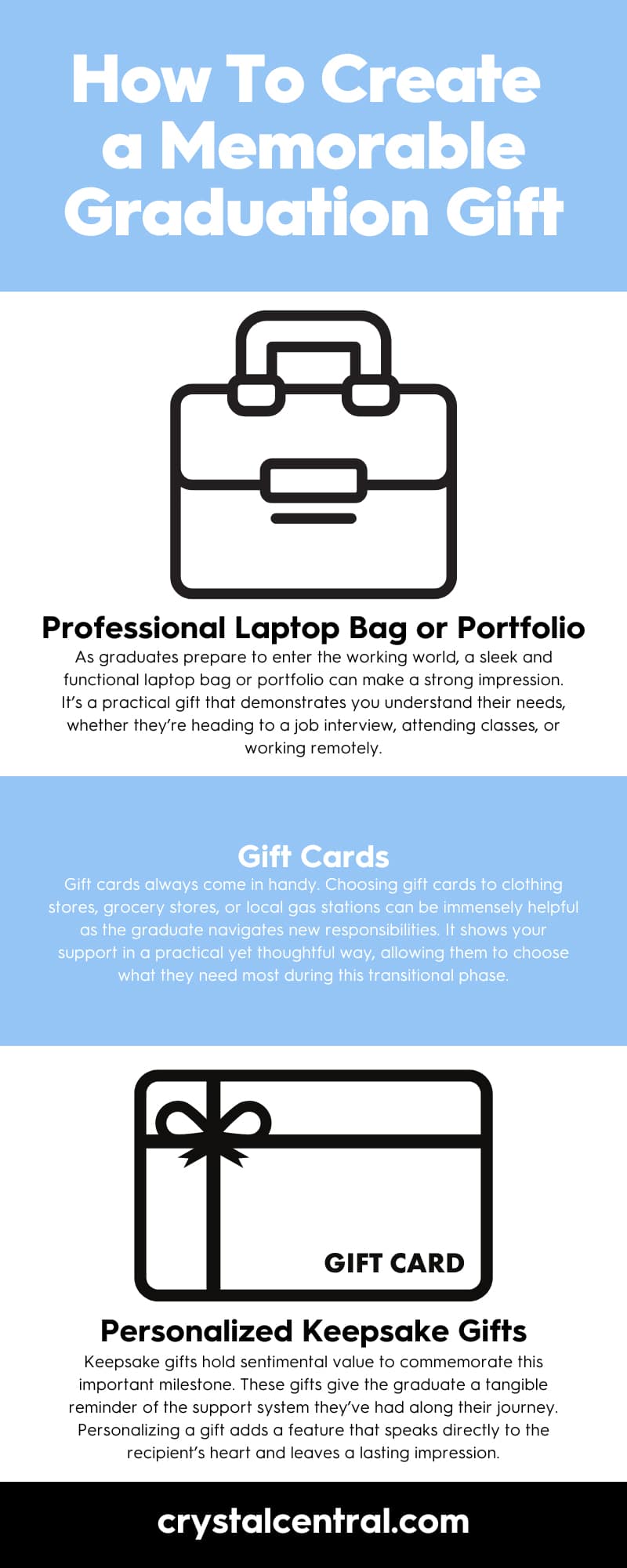 How To Create a Memorable Graduation Gift

Professional Laptop Bag or Portfolio

As graduates prepare to enter the working world, a sleek and functional laptop bag or portfolio can make a strong impression. It's a practical gift that demonstrates you understand their needs, whether they're heading to a job interview, attending classes, or working remotely.

Gift Cards

Gift cards always come in handy. Choosing gift cards to clothing stores, grocery stores, or local gas stations can be immensely helpful as the graduate navigates new responsibilities. It shows your support in a practical yet thoughtful way, allowing them to choose what they need most during this transitional phase.

GIFT CARD

Personalized Keepsake Gifts

Keepsake gifts hold sentimental value to commemorate this important milestone. These gifts give the graduate a tangible reminder of the support system they've had along their journey. Personalizing a gift adds a feature that speaks directly to the recipient's heart and leaves a lasting impression.

crystalcentral.com