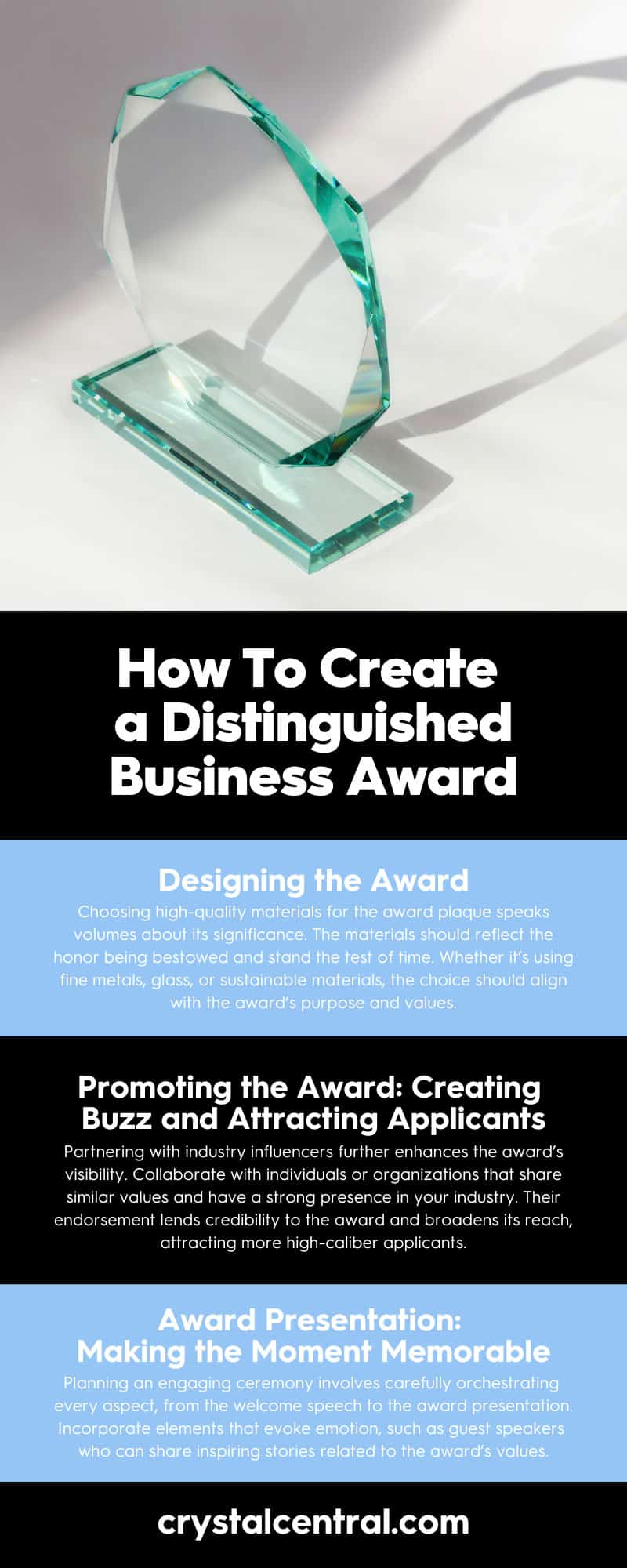 How To Create a Distinguished Business Award

Designing the Award

Choosing high-quality materials for the award plaque speaks volumes about its significance. The materials should reflect the honor being bestowed and stand the test of time. Whether it's using fine metals, glass, or sustainable materials, the choice should align with the award's purpose and values.

Promoting the Award: Creating Buzz and Attracting Applicants

Partnering with industry influencers further enhances the award's visibility. Collaborate with individuals or organizations that share similar values and have a strong presence in your industry. Their endorsement lends credibility to the award and broadens its reach, attracting more high-caliber applicants.

Award Presentation: Making the Moment Memorable

Planning an engaging ceremony involves carefully orchestrating every aspect, from the welcome speech to the award presentation. Incorporate elements that evoke emotion, such as guest speakers who can share inspiring stories related to the award's values.

crystalcentral.com