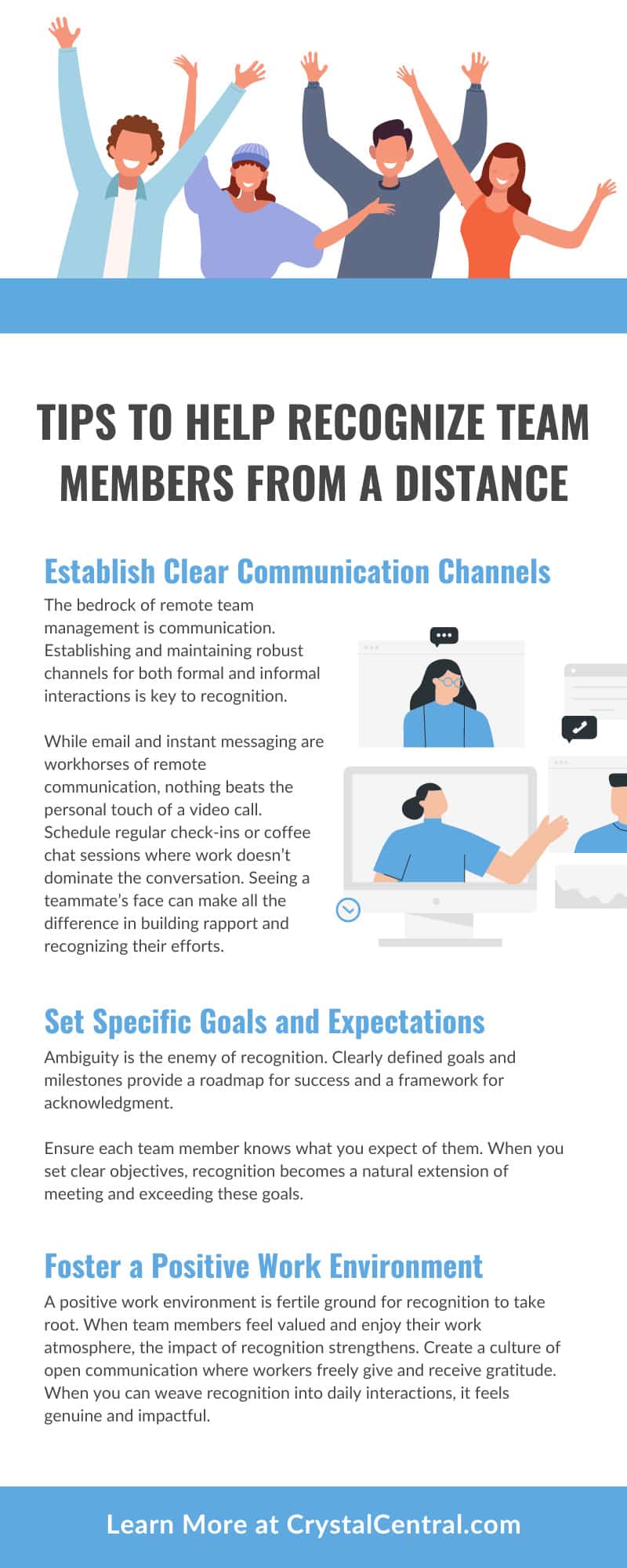 TIPS TO HELP RECOGNIZE TEAM MEMBERS FROM A DISTANCE

Establish Clear Communication Channels

The bedrock of remote team management is communication. Establishing and maintaining robust channels for both formal and informal interactions is key to recognition.

While email and instant messaging are workhorses of remote communication, nothing beats the personal touch of a video call. Schedule regular check-ins or coffee chat sessions where work doesn't dominate the conversation. Seeing a teammate's face can make all the difference in building rapport and recognizing their efforts.

Set Specific Goals and Expectations

Ambiguity is the enemy of recognition. Clearly defined goals and milestones provide a roadmap for success and a framework for acknowledgment.

Ensure each team member knows what you expect of them. When you set clear objectives, recognition becomes a natural extension of meeting and exceeding these goals.

Foster a Positive Work Environment

A positive work environment is fertile ground for recognition to take root. When team members feel valued and enjoy their work atmosphere, the impact of recognition strengthens. Create a culture of open communication where workers freely give and receive gratitude. When you can weave recognition into daily interactions, it feels genuine and impactful.

Learn More at CrystalCentral.com