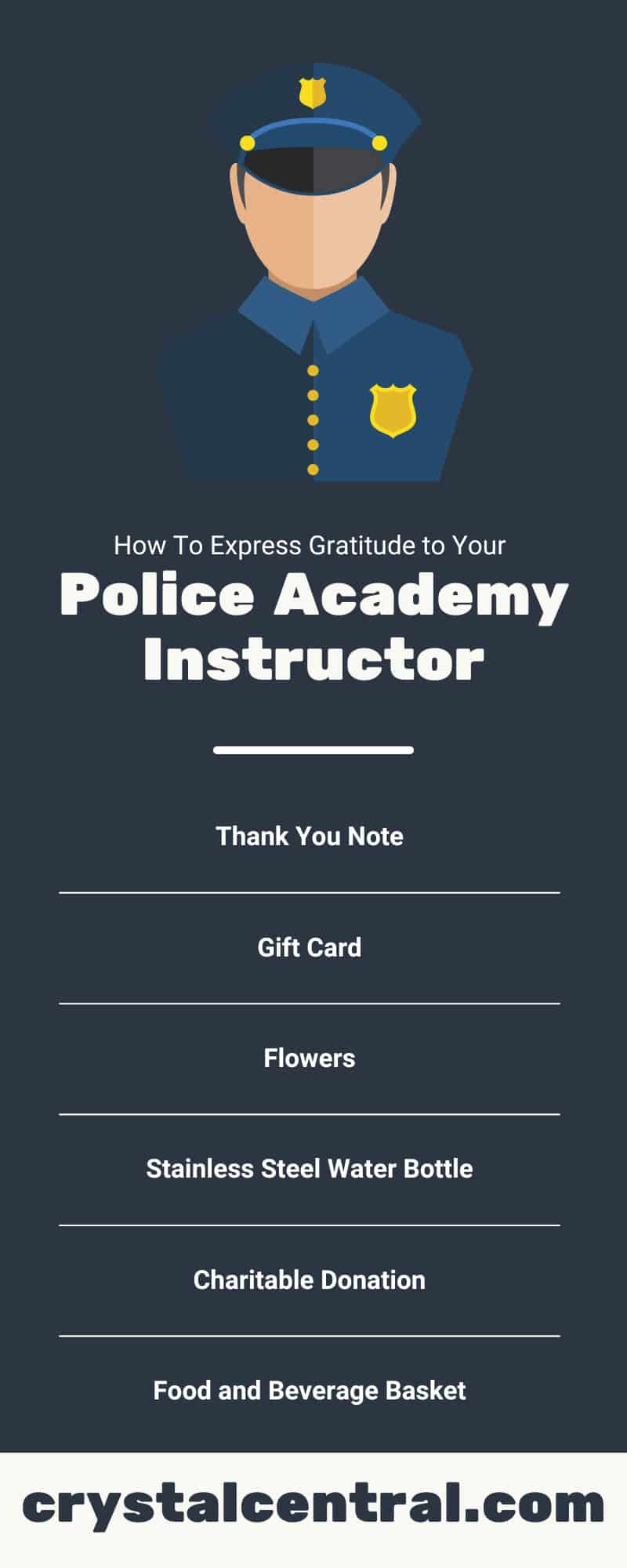 How To Express Gratitude to Your

Police Academy Instructor

Thank You Note

Gift Card

Flowers

Stainless Steel Water Bottle

Charitable Donation

Food and Beverage Basket

crystalcentral.com