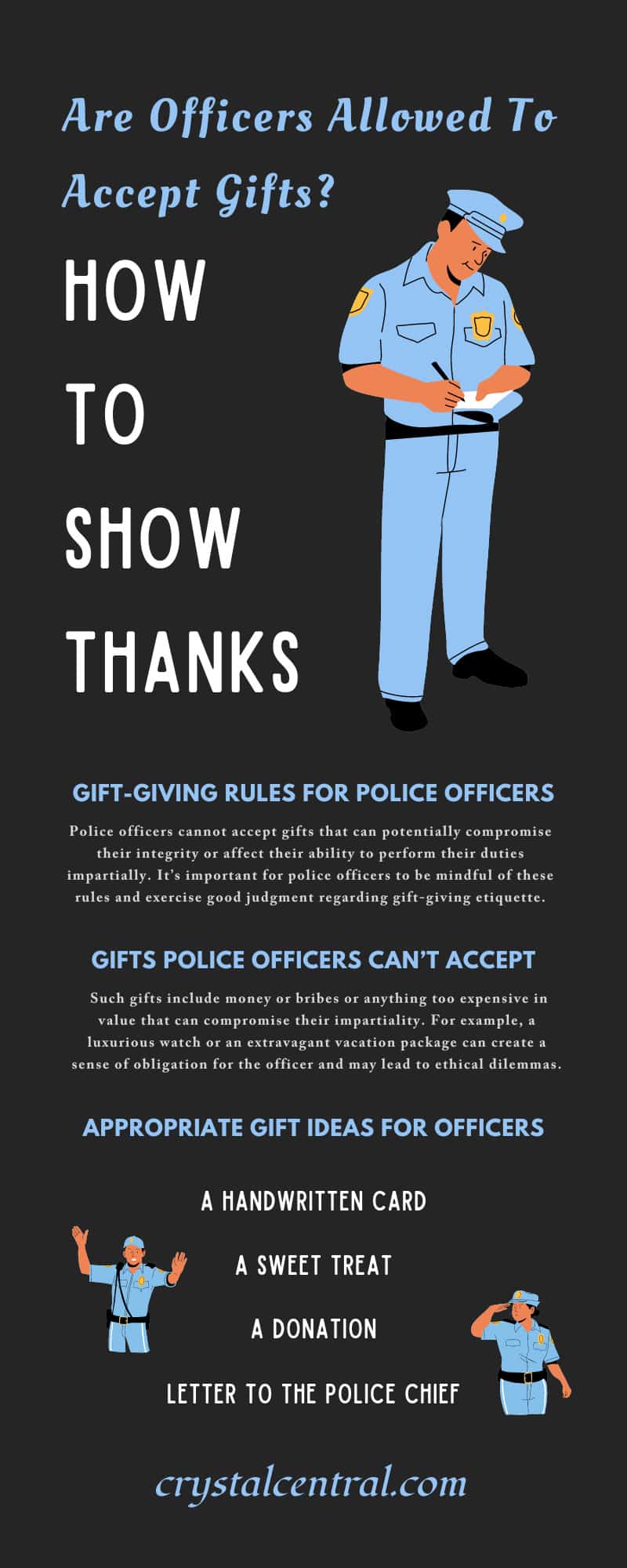 Are Officers Allowed To Accept Gifts?

HOW TO SHOW THANKS

GIFT-GIVING RULES FOR POLICE OFFICERS

Police officers cannot accept gifts that can potentially compromise their integrity or affect their ability to perform their duties impartially. It's important for police officers to be mindful of these rules and exercise good judgment regarding gift-giving etiquette.

GIFTS POLICE OFFICERS CAN'T ACCEPT

Such gifts include money or bribes or anything too expensive in value that can compromise their impartiality. For example, a luxurious watch or an extravagant vacation package can create a sense of obligation for the officer and may lead to ethical dilemmas.

APPROPRIATE GIFT IDEAS FOR OFFICERS

A HANDWRITTEN CARD

A SWEET TREAT

A DONATION

LETTER TO THE POLICE CHIEF

crystalcentral.com