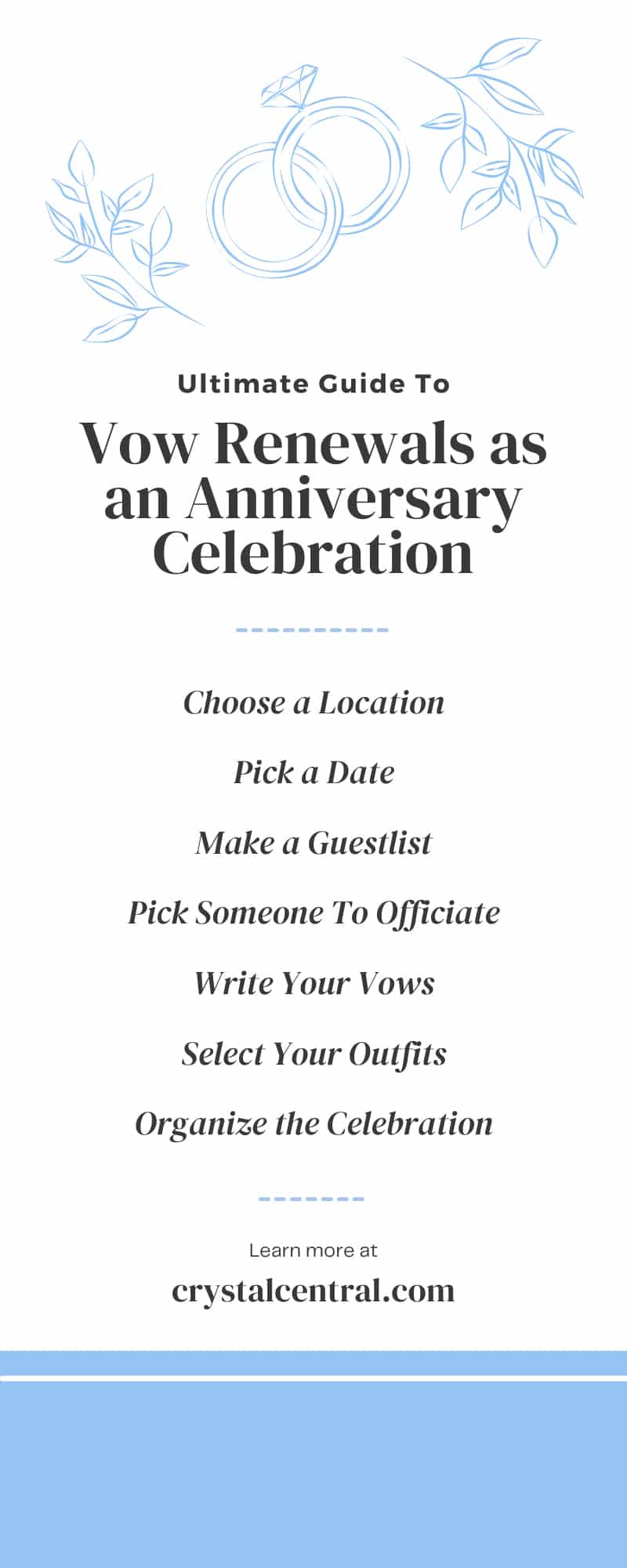 Ultimate Guide To

Vow Renewals as an Anniversary Celebration

Choose a Location

Pick a Date

Make a Guestlist

Pick Someone To Officiate

Write Your Vows

Select Your Outfits

Organize the Celebration

Learn more at

crystalcentral.com