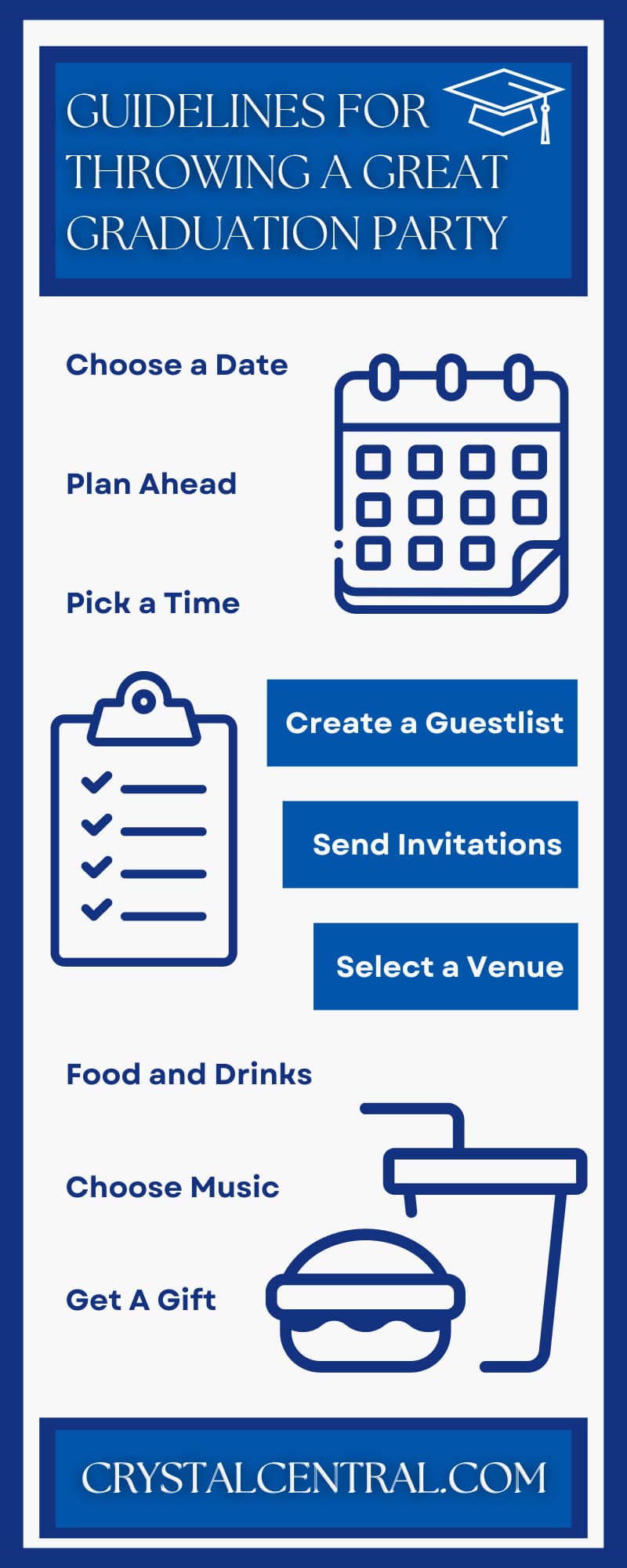 GUIDELINES FOR THROWING A GREAT GRADUATION PARTY

Choose a Date

Plan Ahead

Pick a Time

Create a Guestlist

Send Invitations

Select a Venue

Food and Drinks

Choose Music

Get A Gift

CRYSTALCENTRAL.COM