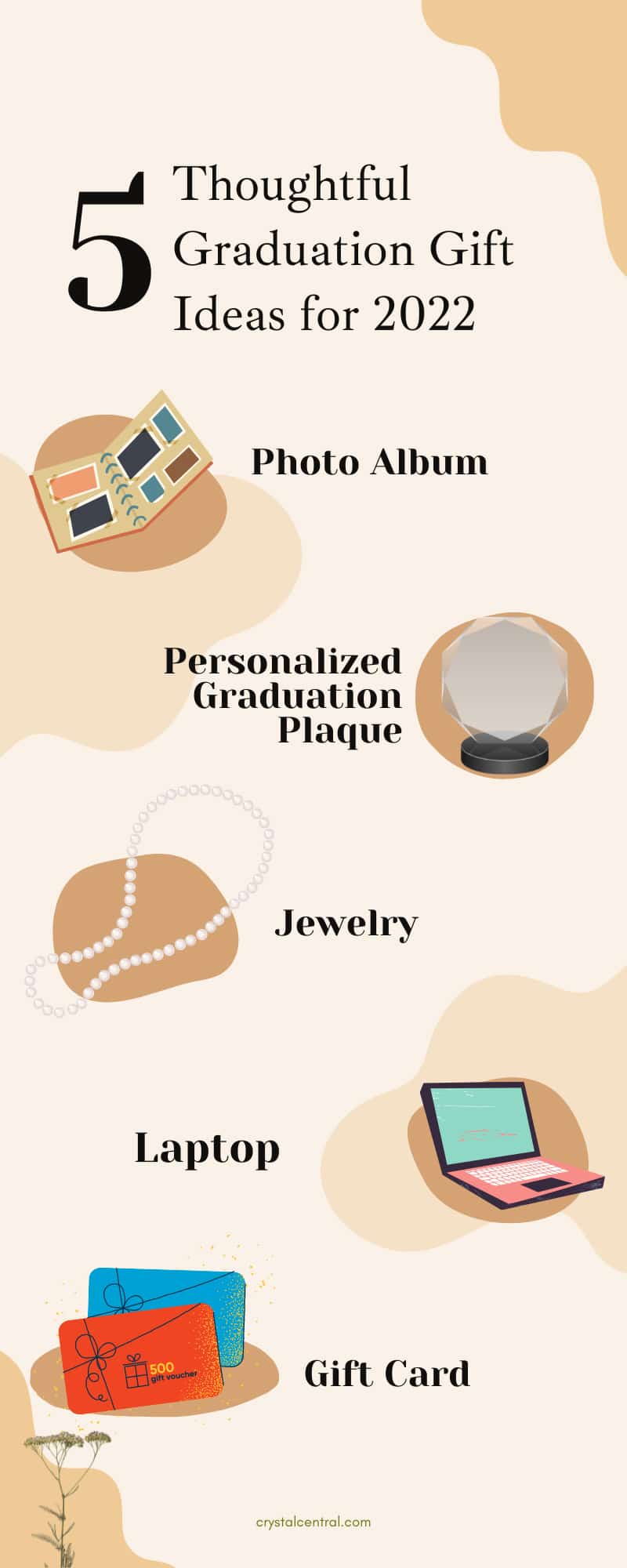 5 Thoughtful Graduation Gift Ideas for 2022

Photo Album

Personalized Graduation Plaque

Jewelry

Laptop

500 gift voucher

Gift Card

crystalcentral.com