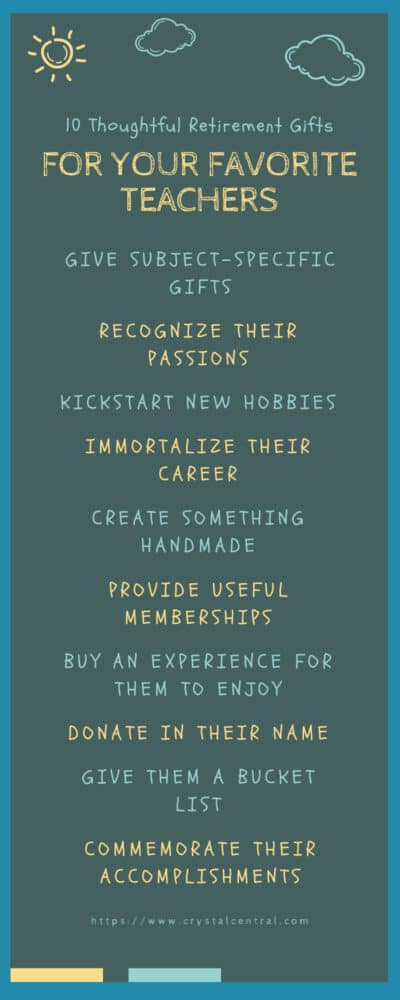 10 Thoughtful Retirement Gifts

FOR YOUR FAVORITE TEACHERS

GIVE SUBJECT-SPECIFIC GIFTS

RECOGNIZE THEIR PASSIONS

KICKSTART NEW HOBBIES

IMMORTALIZE THEIR CAREER

CREATE SOMETHING HANDMADE

PROVIDE USEFUL MEMBERSHIPS

BUY AN EXPERIENCE FOR THEM TO ENJOY

DONATE IN THEIR NAME

GIVE THEM A BUCKET LIST

COMMEMORATE THEIR ACCOMPLISHMENTS

https://www.crystalcentral.com