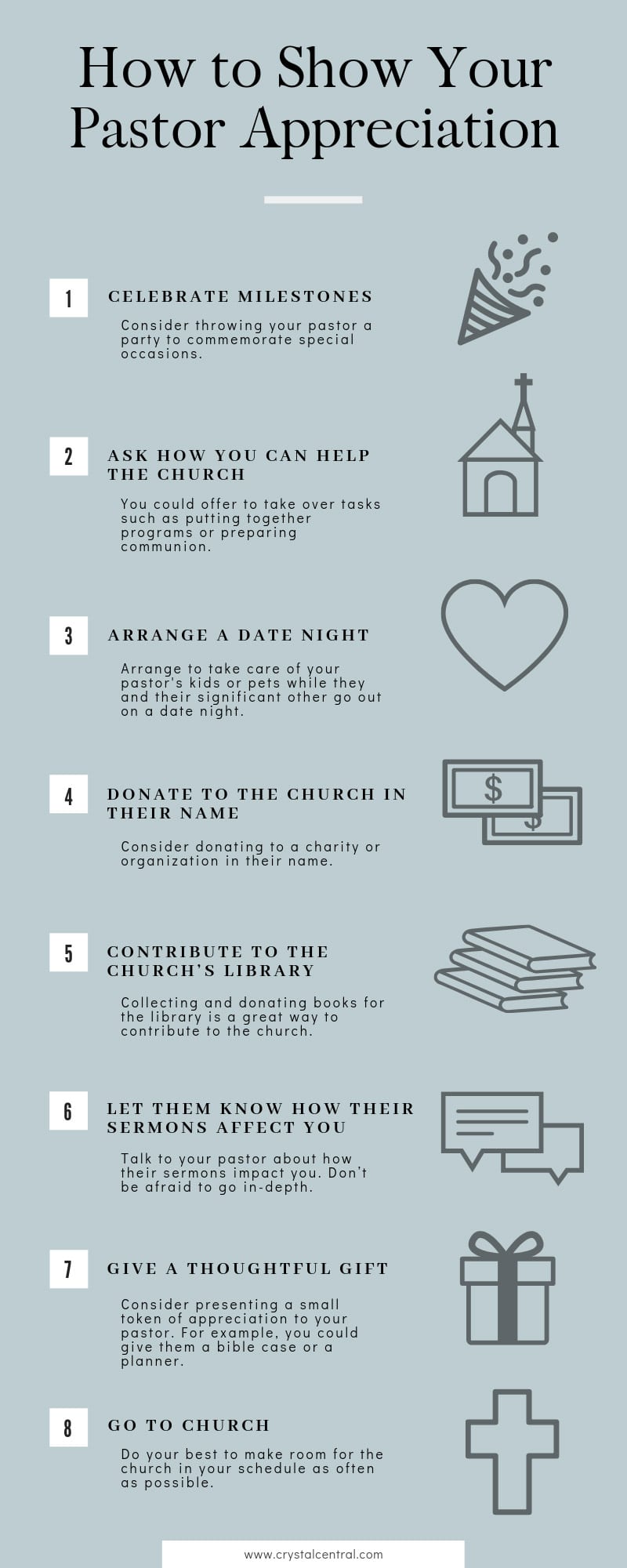 How to Show Your Pastor Appreciation

1

CELEBRATE MILESTONES

Consider throwing your pastor a party to commemorate special occasions.

2

ASK HOW YOU CAN HELP THE CHURCH

You could offer to take over tasks such as putting together programs or preparing communion.

3

ARRANGE A DATE NIGHT

Arrange to take care of your pastor's kids or pets while they and their significant other go out on a date night.

4

DONATE TO THE CHURCH IN THEIR NAME

Consider donating to a charity or organization in their name.

$

$

5

CONTRIBUTE TO THE CHURCH'S LIBRARY

Collecting and donating books for the library is a great way to contribute to the church.

6

LET THEM KNOW HOW THEIR SERMONS AFFECT YOU

Talk to your pastor about how their sermons impact you. Don't be afraid to go in-depth.

7

GIVE A THOUGHTFUL GIFT

Consider presenting a small token of appreciation to your pastor. For example, you could give them a bible case or a planner.

8

GO TO CHURCH

Do your best to make room for the church in your schedule as often as possible.

www.crystalcentral.com